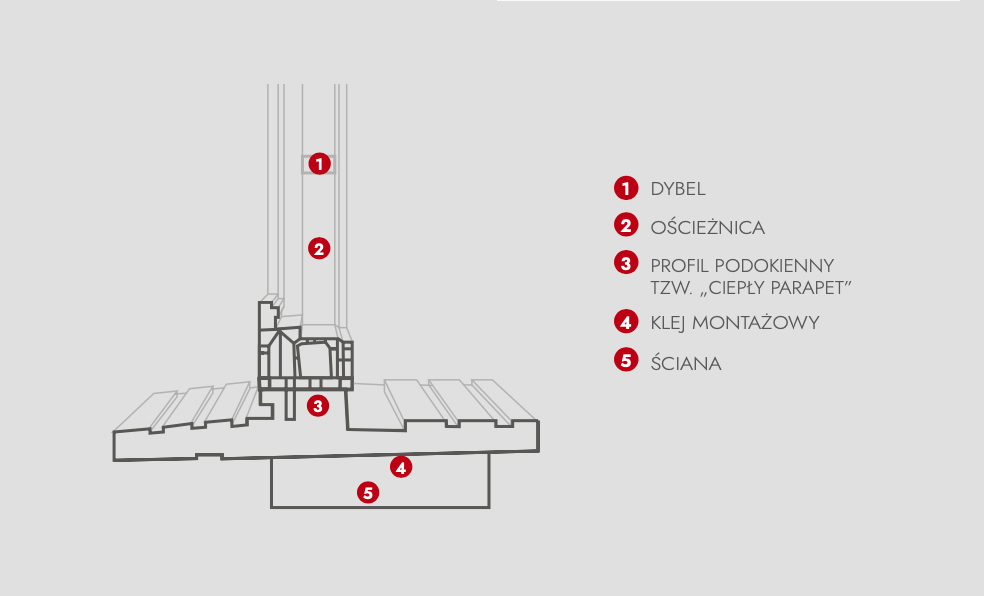 1
2
3
4
5

1 DYBEL
2 OŚCIEŻNICA
3 PROFIL PODOKIENNY TZW. „CIEPŁY PARAPET”
4 KLEJ MONTAŻOWY
5 ŚCIANA