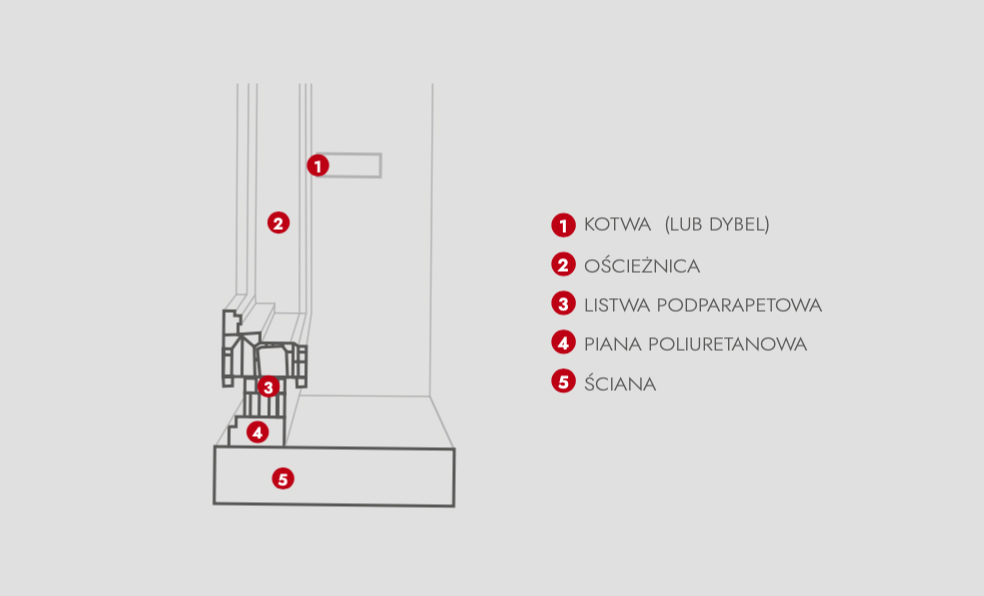 1
2
3
4
5

1 KOTWA (LUB DYBEL)
2 OŚCIEŻNICA
3 LISTWA PODPARAPETOWA
4 PIANA POLIURETANOWA
5 ŚCIANA